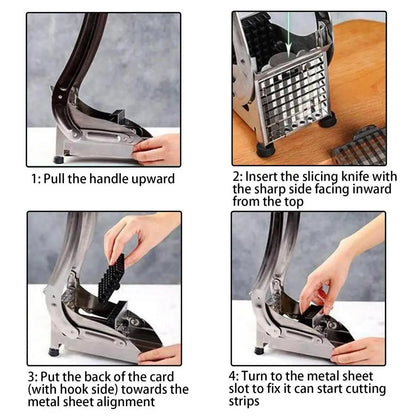 1: Pull the handle upward

2: Insert the slicing knife with the sharp side facing inward from the top

3: Put the back of the card (with hook side) towards the metal sheet alignment

4: Turn to the metal sheet slot to fix it can start cutting strips