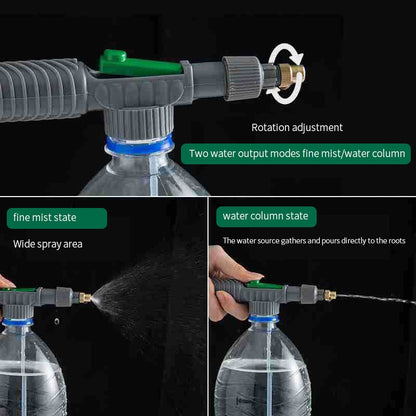 Rotation adjustment

Two water output modes fine mist/water column

fine mist state

Wide spray area

water column state

The water source gathers and pours directly to the roots