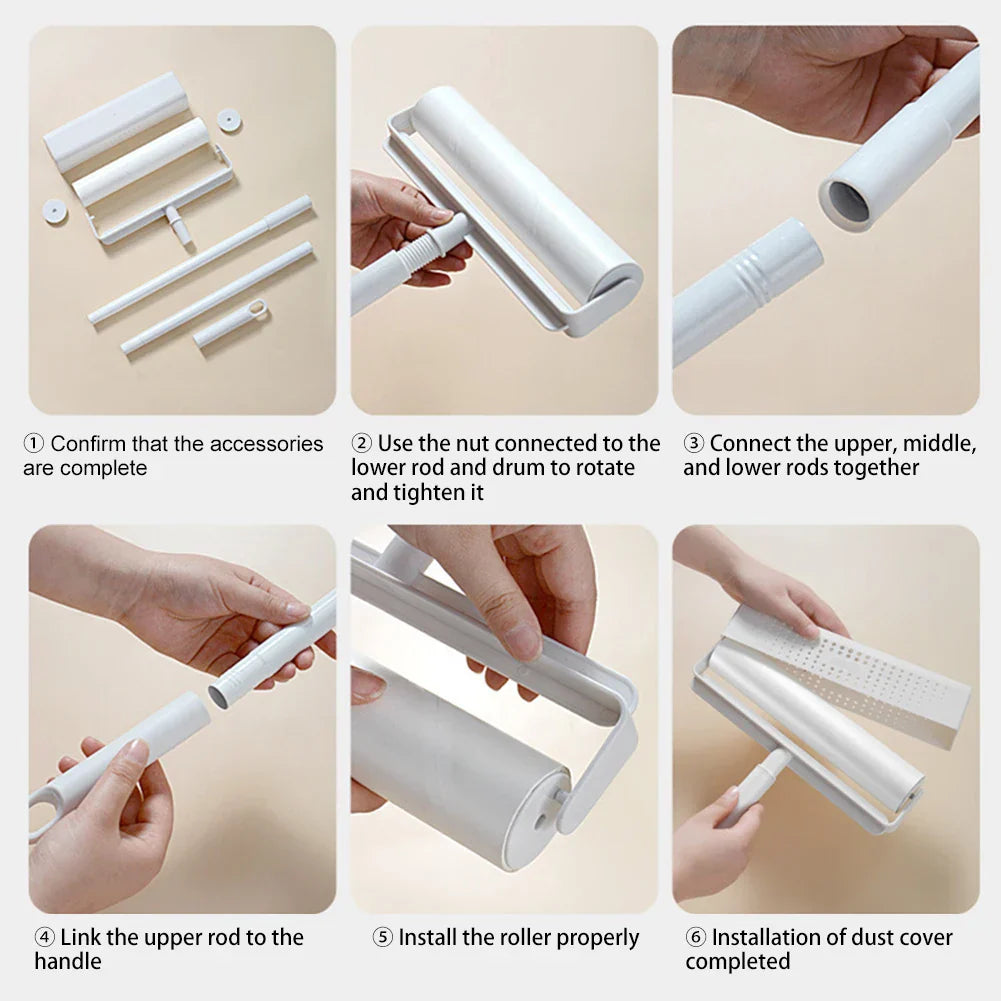 ① Confirm that the accessories are complete

② Use the nut connected to the lower rod and drum to rotate and tighten it

③ Connect the upper, middle, and lower rods together

④ Link the upper rod to the handle

⑤ Install the roller properly

⑥ Installation of dust cover completed