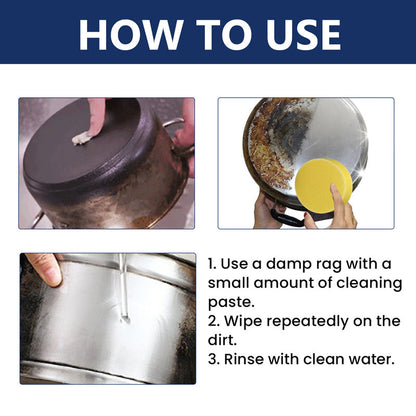 HOW TO USE

1. Use a damp rag with a small amount of cleaning paste.
2. Wipe repeatedly on the dirt.
3. Rinse with clean water.