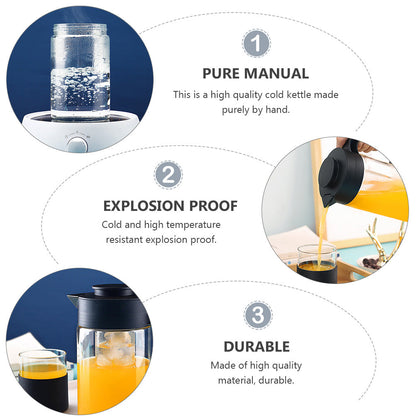 1

PURE MANUAL

This is a high quality cold kettle made purely by hand.

2

EXPLOSION PROOF

Cold and high temperature resistant explosion proof.

3

DURABLE

Made of high quality material, durable.