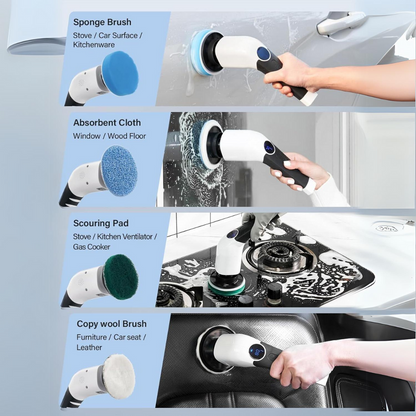 Sponge Brush
Stove / Car Surface / Kitchenware

Absorbent Cloth
Window / Wood Floor

Scouring Pad
Stove / Kitchen Ventilator / Gas Cooker

Copy wool Brush
Furniture / Car seat / Leather